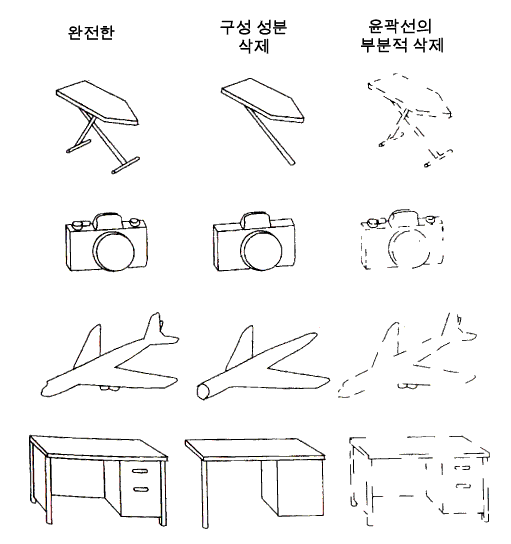 완전한

구성 성분 삭제

윤곽선의 부분적 삭제